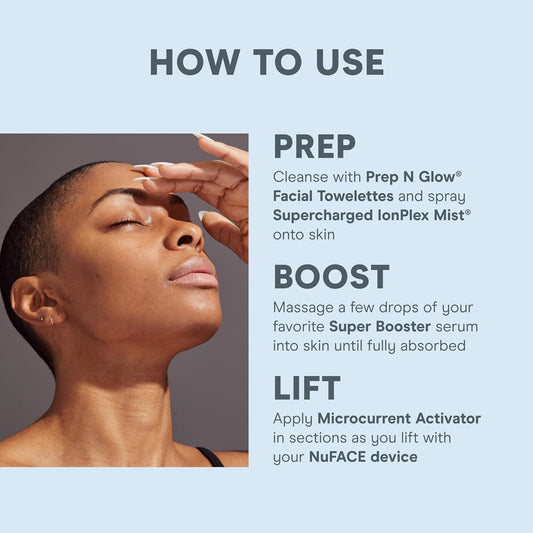 HOW TO USE

PREP
Cleanse with Prep N Glow® Facial Towelettes and spray Supercharged IonPlex Mist® onto skin

BOOST
Massage a few drops of your favorite Super Booster serum into skin until fully absorbed

LIFT
Apply Microcurrent Activator in sections as you lift with your NuFACE device