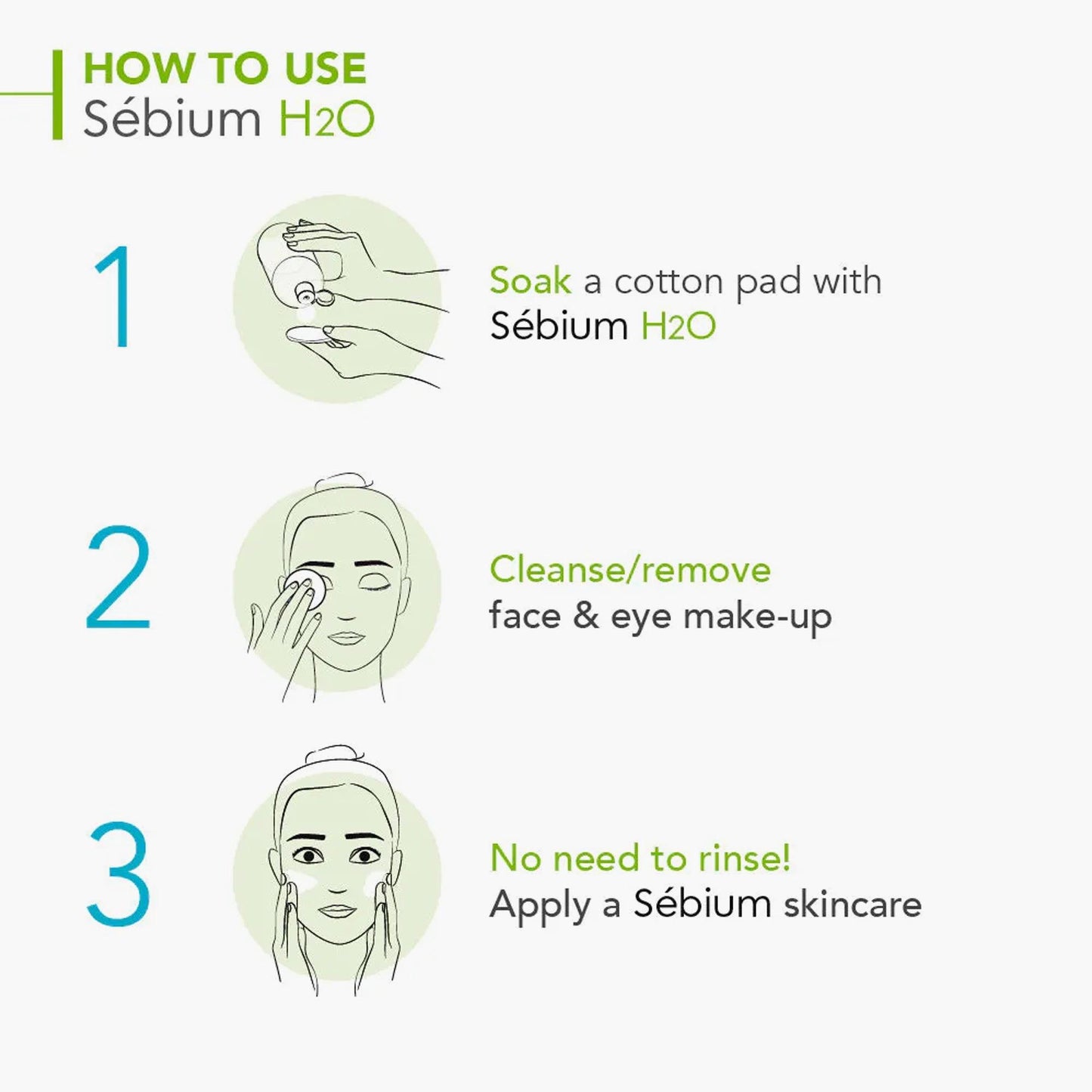 HOW TO USE
Sébium H2O

1

Soak a cotton pad with Sébium H2O

2

Cleanse/remove face & eye make-up

3

No need to rinse! Apply a Sébium skincare