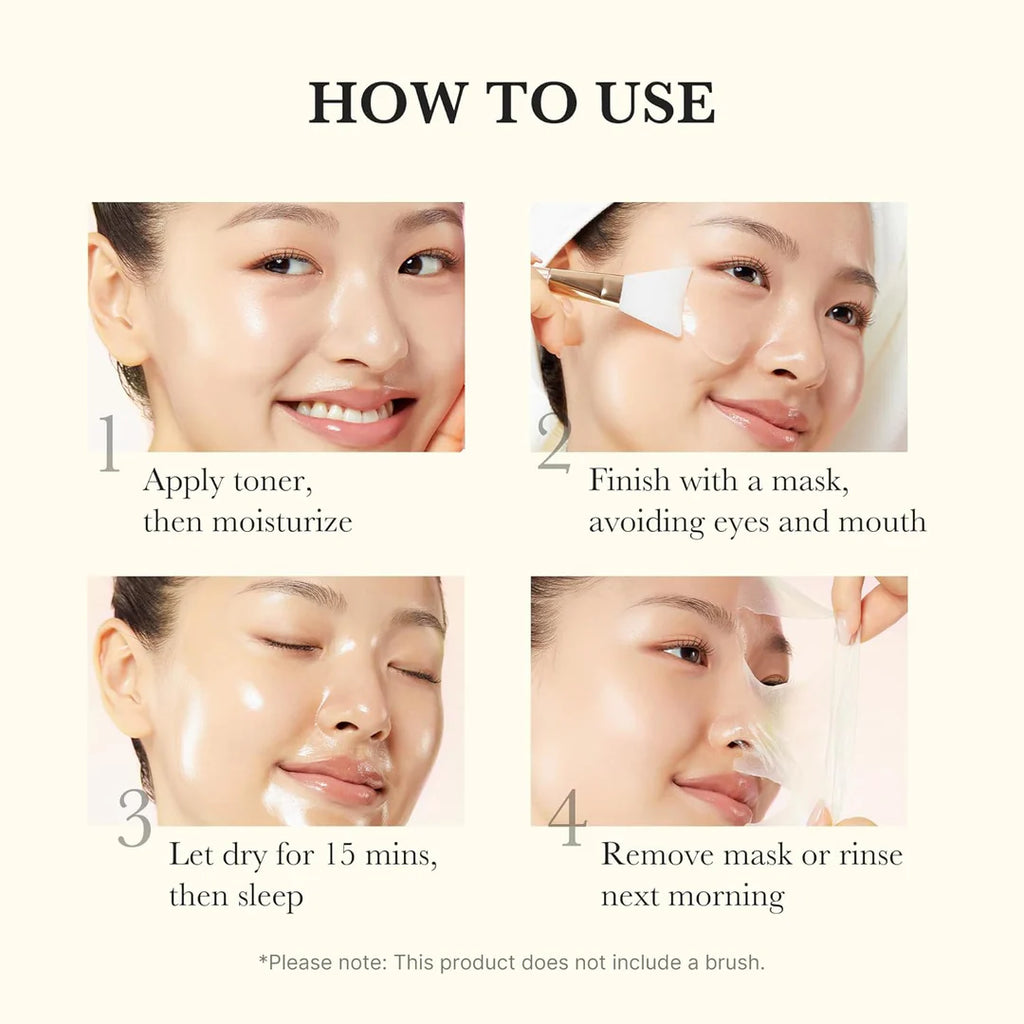 HOW TO USE

1
Apply toner,
then moisturize

2
Finish with a mask,
avoiding eyes and mouth

3
Let dry for 15 mins,
then sleep

4
Remove mask or rinse
next morning

*Please note: This product does not include a brush.