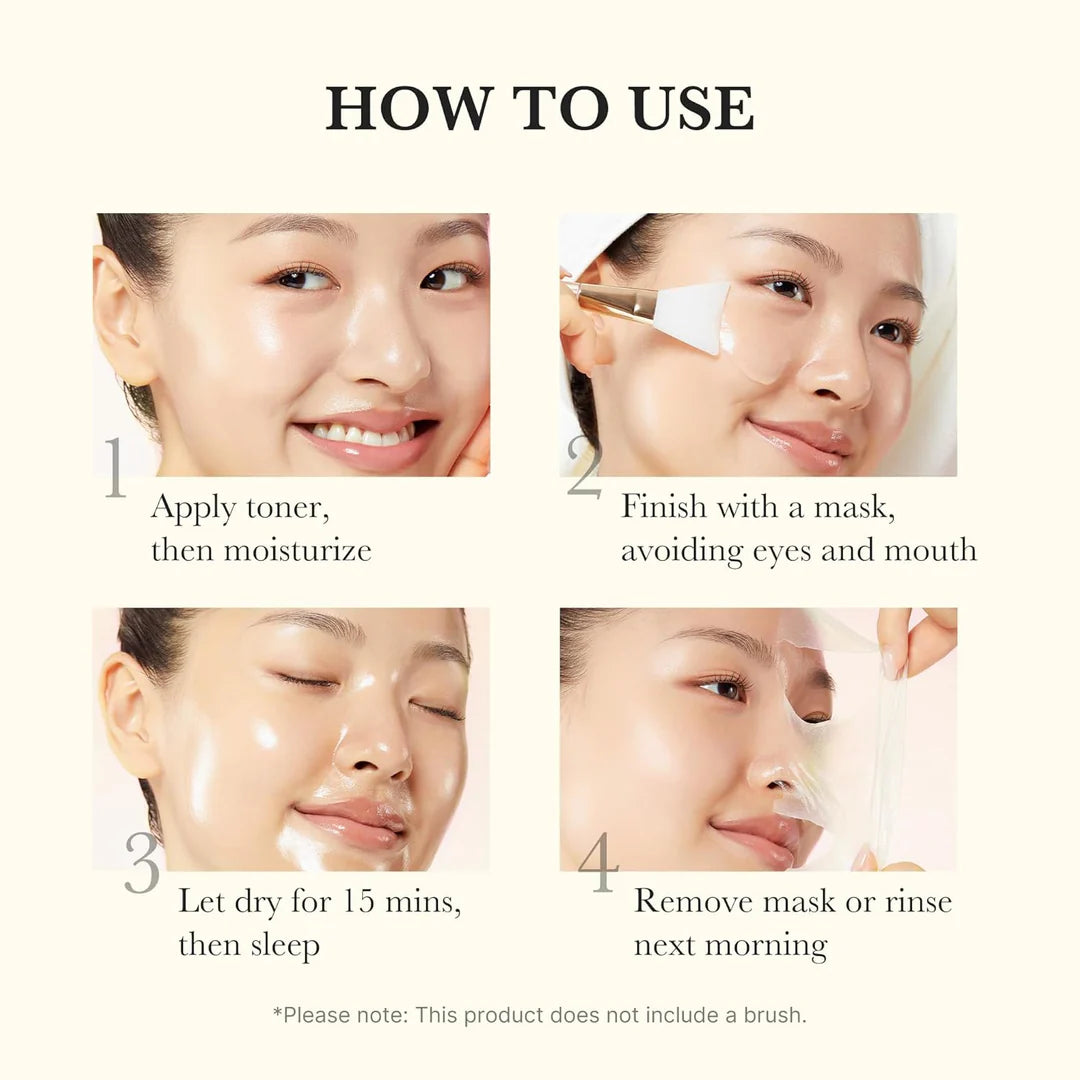 HOW TO USE

1
Apply toner, then moisturize

2
Finish with a mask, avoiding eyes and mouth

3
Let dry for 15 mins, then sleep

4
Remove mask or rinse next morning

*Please note: This product does not include a brush.