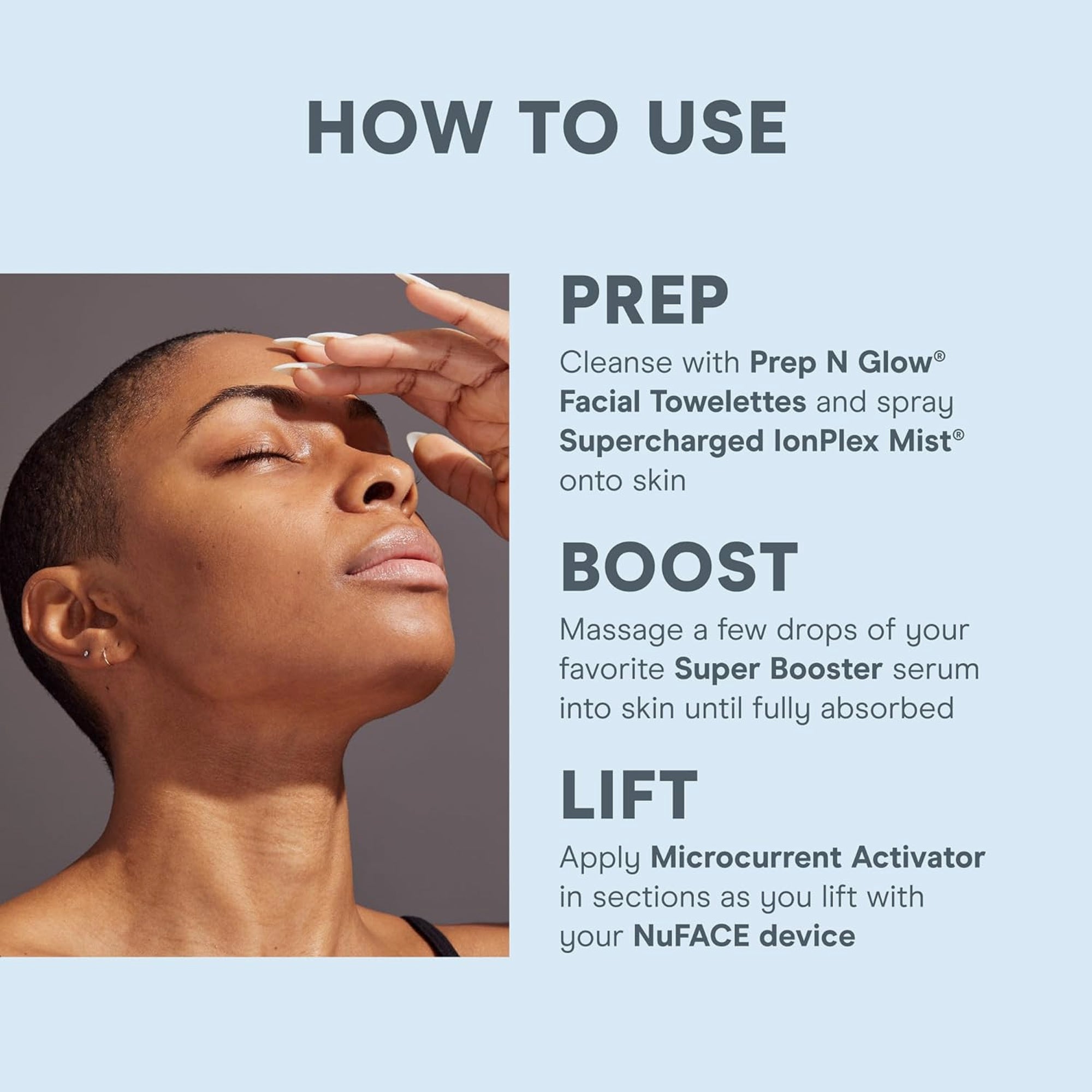 HOW TO USE

PREP

Cleanse with Prep N Glow® Facial Towelettes and spray Supercharged IonPlex Mist® onto skin

BOOST

Massage a few drops of your favorite Super Booster serum into skin until fully absorbed

LIFT

Apply Microcurrent Activator in sections as you lift with your NuFACE device