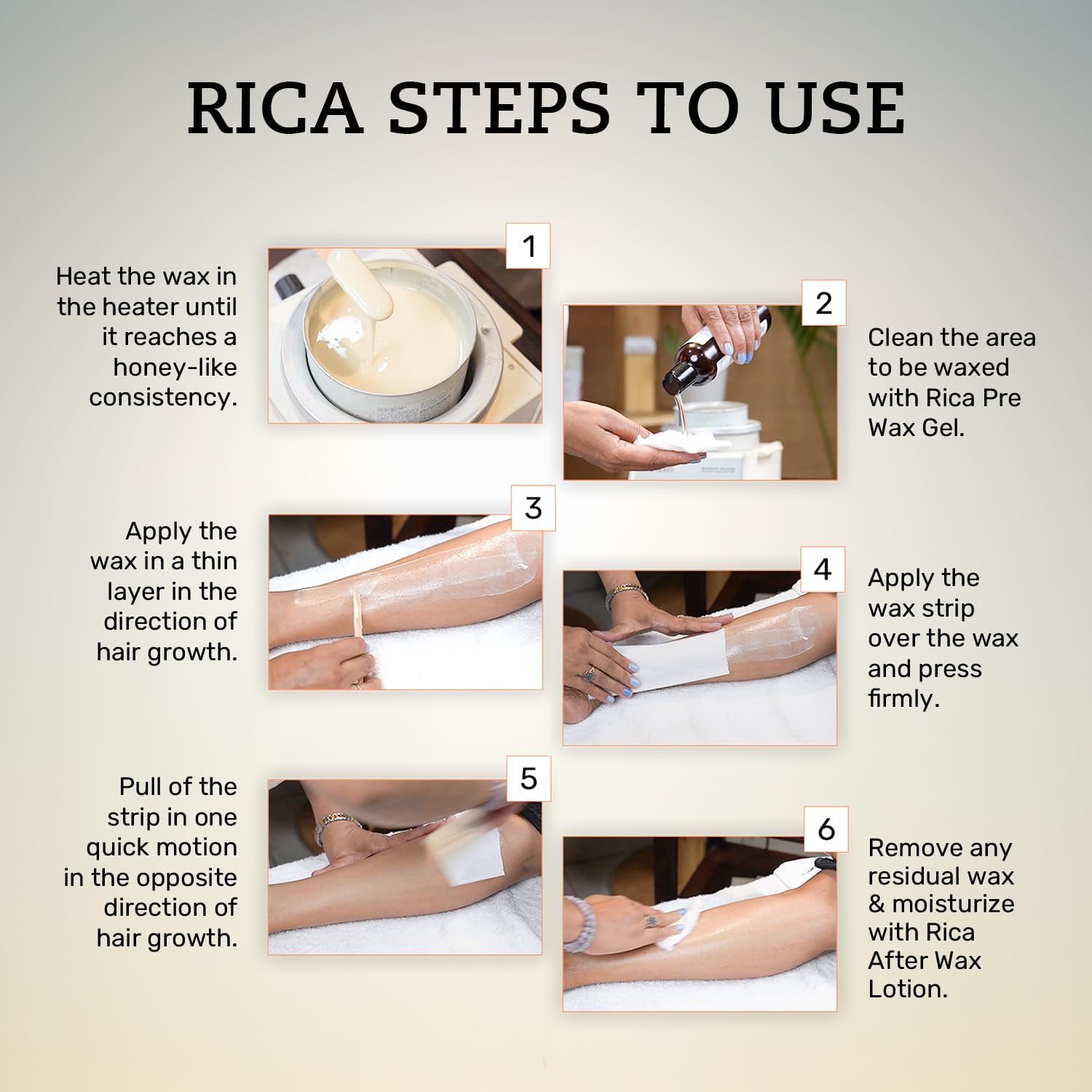 RICA STEPS TO USE

1

Heat the wax in the heater until it reaches a honey-like consistency.

2

Clean the area to be waxed with Rica Pre Wax Gel.

3

Apply the wax in a thin layer in the direction of hair growth.

4

Apply the wax strip over the wax and press firmly.

5

Pull of the strip in one quick motion in the opposite direction of hair growth.

6

Remove any residual wax & moisturize with Rica After Wax Lotion.