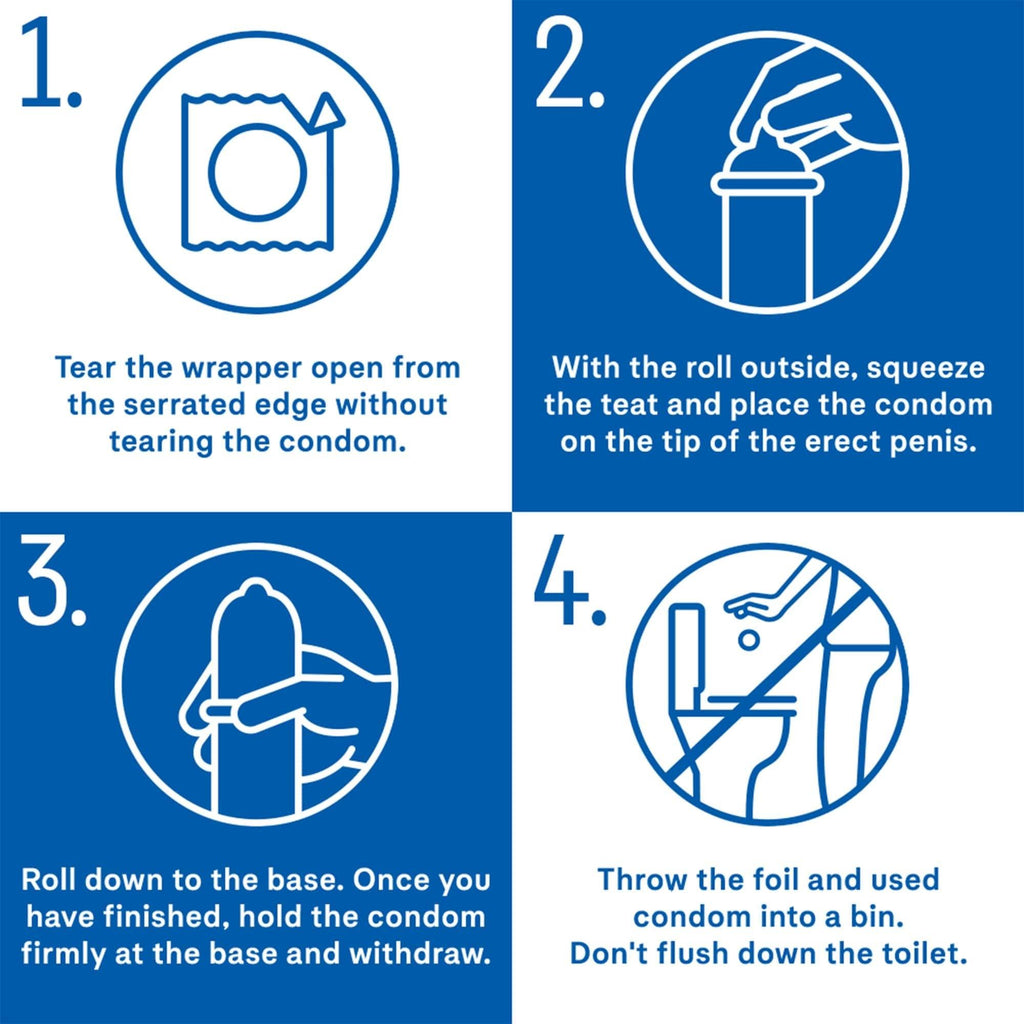 1.

Tear the wrapper open from the serrated edge without tearing the condom.

2.

With the roll outside, squeeze the teat and place the condom on the tip of the erect penis.

3.

Roll down to the base. Once you have finished, hold the condom firmly at the base and withdraw.

4.

Throw the foil and used condom into a bin.
Don't flush down the toilet.