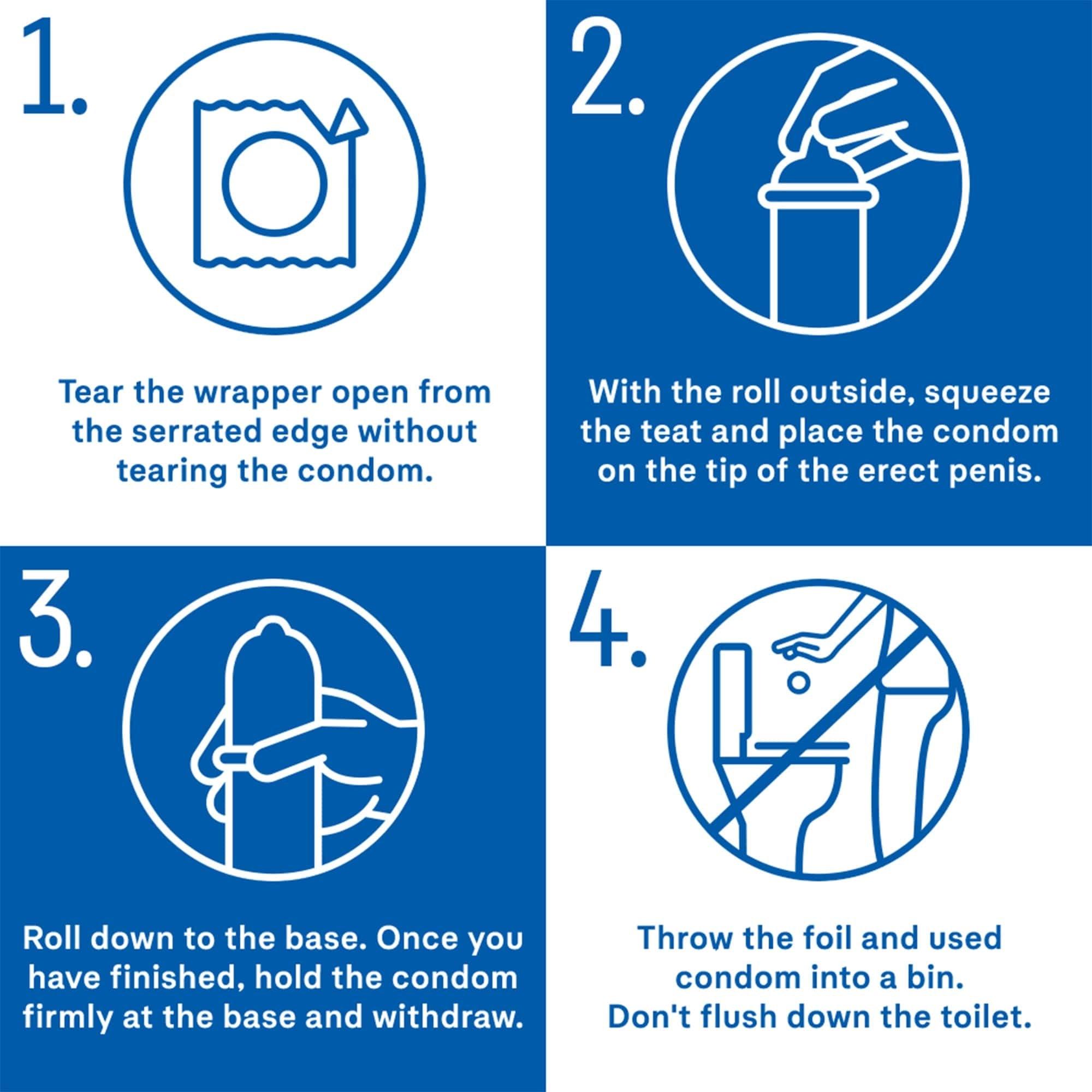 1.

Tear the wrapper open from the serrated edge without tearing the condom.

2.

With the roll outside, squeeze the teat and place the condom on the tip of the erect penis.

3.

Roll down to the base. Once you have finished, hold the condom firmly at the base and withdraw.

4.

Throw the foil and used condom into a bin.
Don't flush down the toilet.