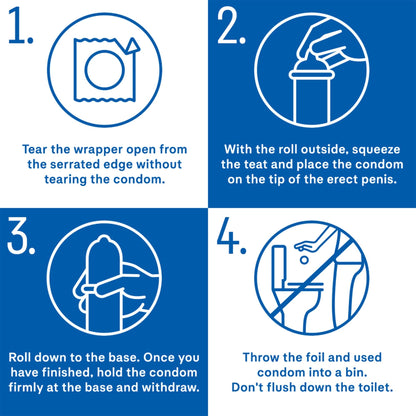 1.

Tear the wrapper open from the serrated edge without tearing the condom.

2.

With the roll outside, squeeze the teat and place the condom on the tip of the erect penis.

3.

Roll down to the base. Once you have finished, hold the condom firmly at the base and withdraw.

4.

Throw the foil and used condom into a bin.
Don't flush down the toilet.