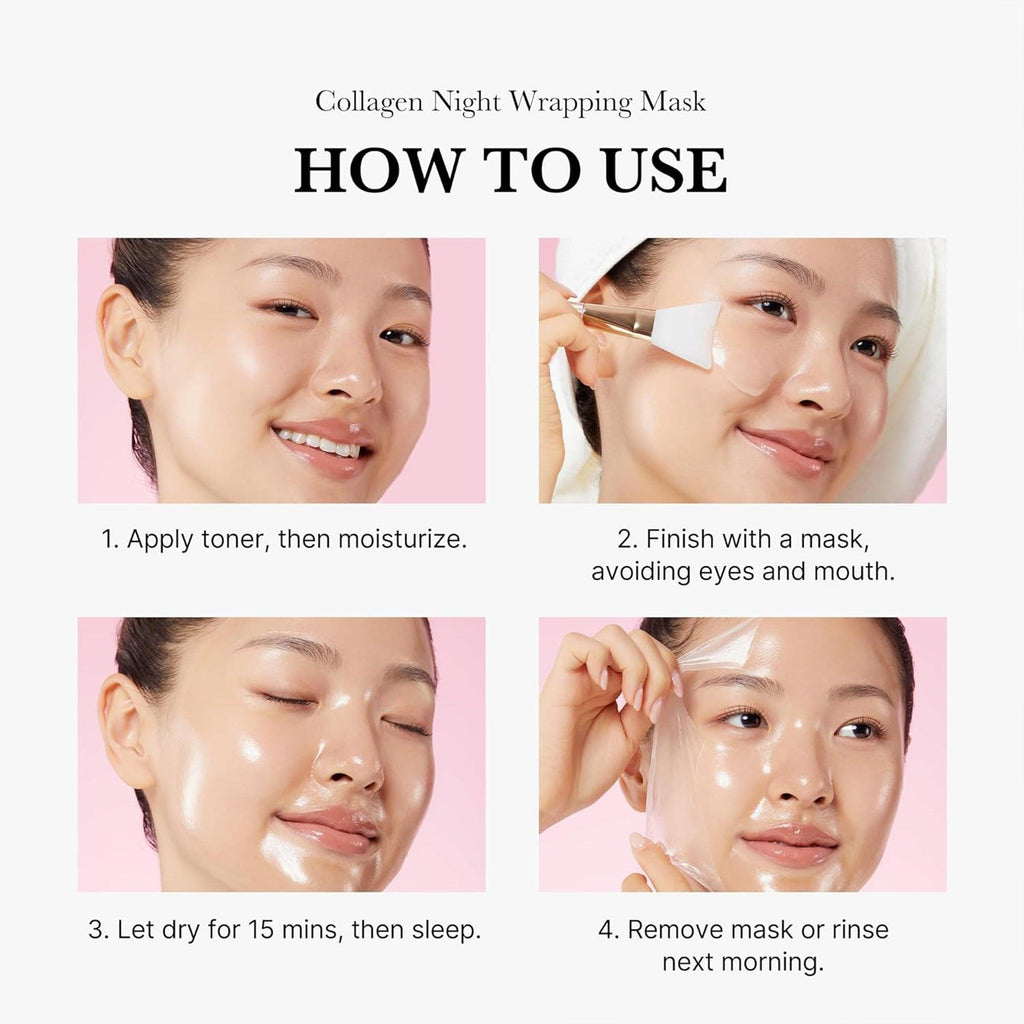 Collagen Night Wrapping Mask

HOW TO USE

1. Apply toner, then moisturize.

2. Finish with a mask, avoiding eyes and mouth.

3. Let dry for 15 mins, then sleep.

4. Remove mask or rinse next morning.