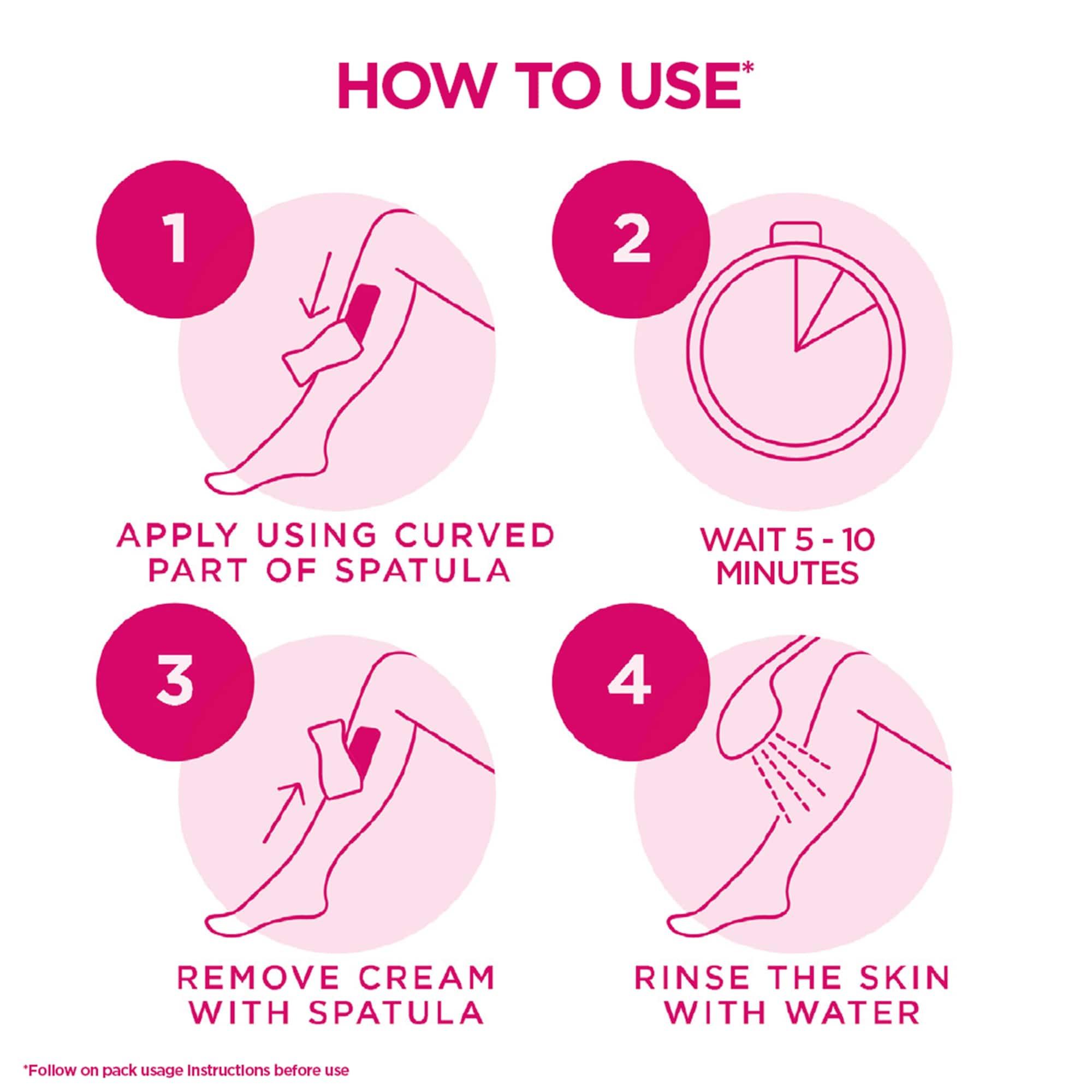 HOW TO USE*

1

APPLY USING CURVED PART OF SPATULA

2

WAIT 5 - 10 MINUTES

3

REMOVE CREAM WITH SPATULA

4

RINSE THE SKIN WITH WATER

*Follow on pack usage instructions before use